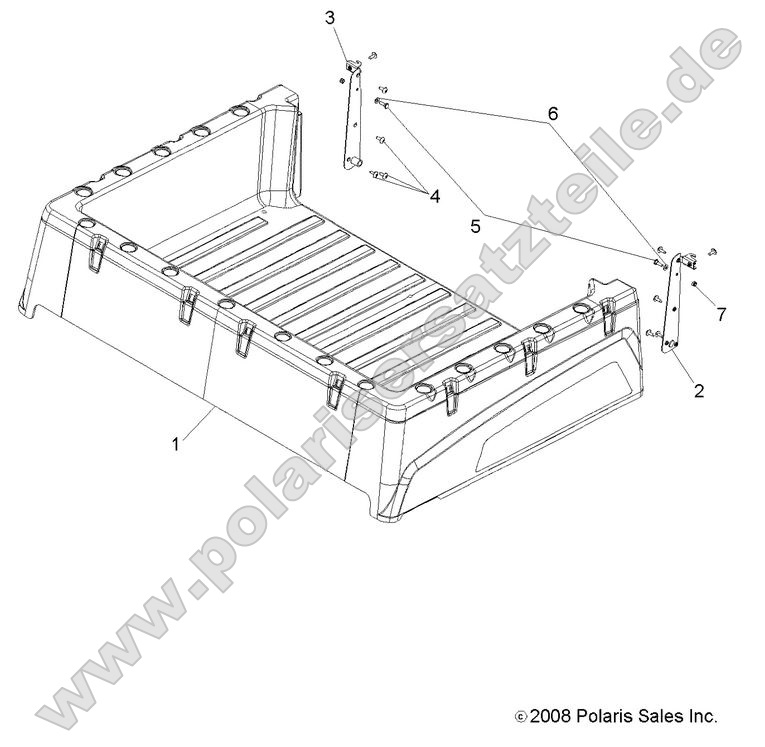 3

6

4

5

7

2

1

www.polarisersatzteile.de

© 2008 Polaris Sales Inc.