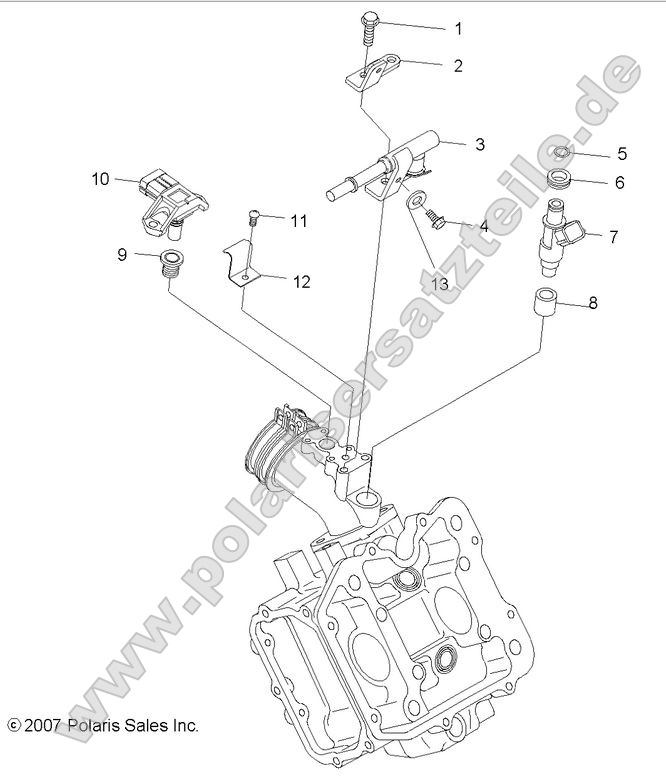 1
2
3
5
6
10
11
4
7
9
12
13
8
www.polarisersatzteile.de
© 2007 Polaris Sales Inc.