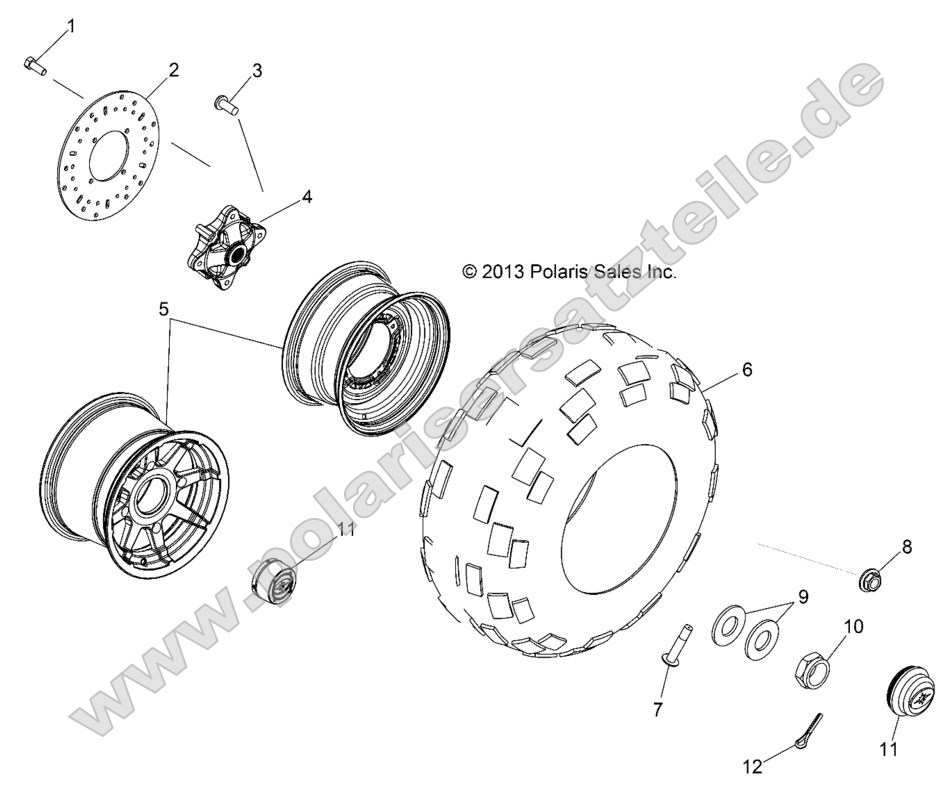 1
2
3
4
© 2013 Polaris Sales Inc.
5
6
11
8
9
10
7
11
12
www.polarisersatzteile.de