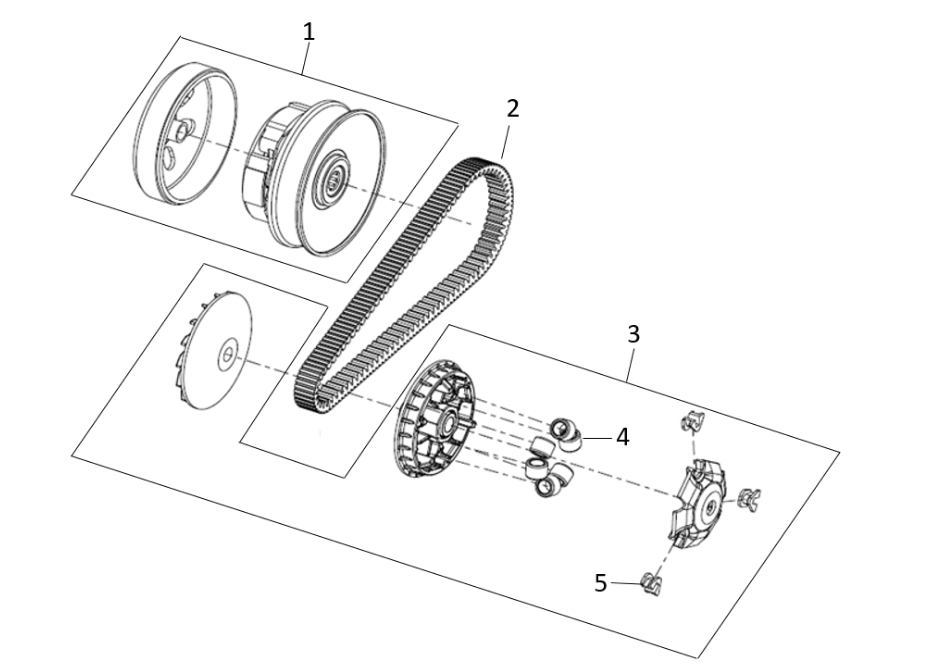 1
2
3
4
5