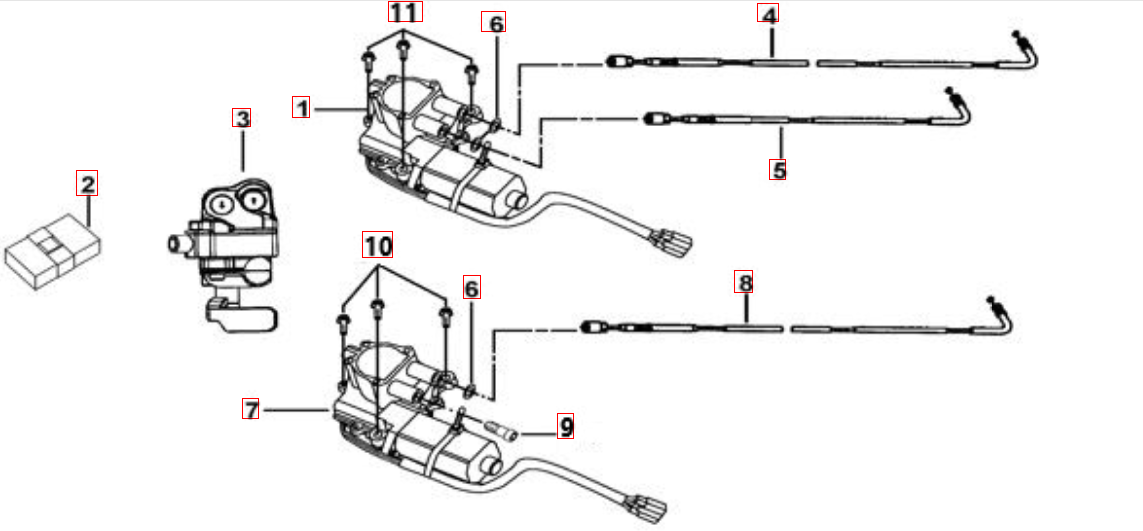 11
6
4
1
3
5
2
10
6
8
7
9