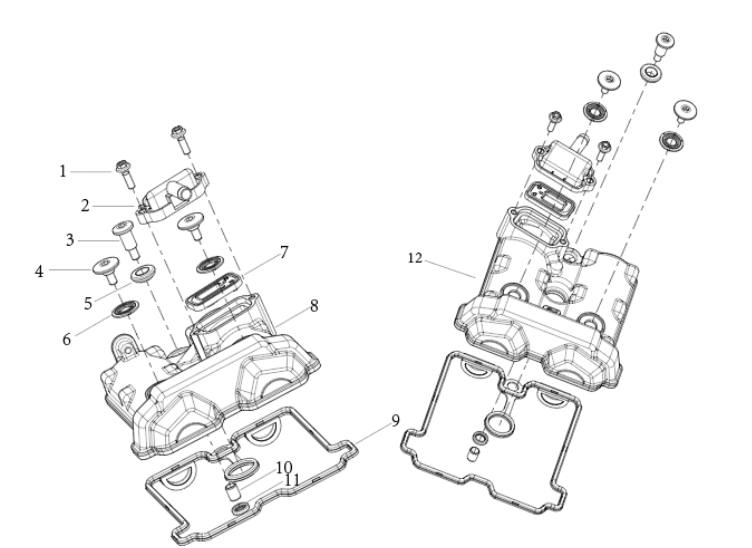 1
2
3
4
5
6
7
8
9
10
11
12