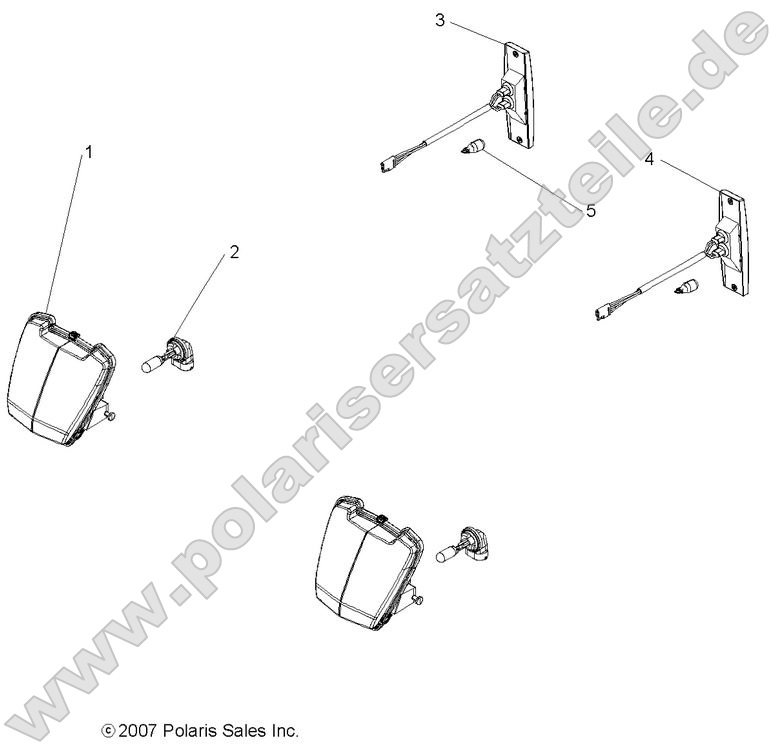 3
1
4
5
2
www.polarisersatzteile.de
© 2007 Polaris Sales Inc.