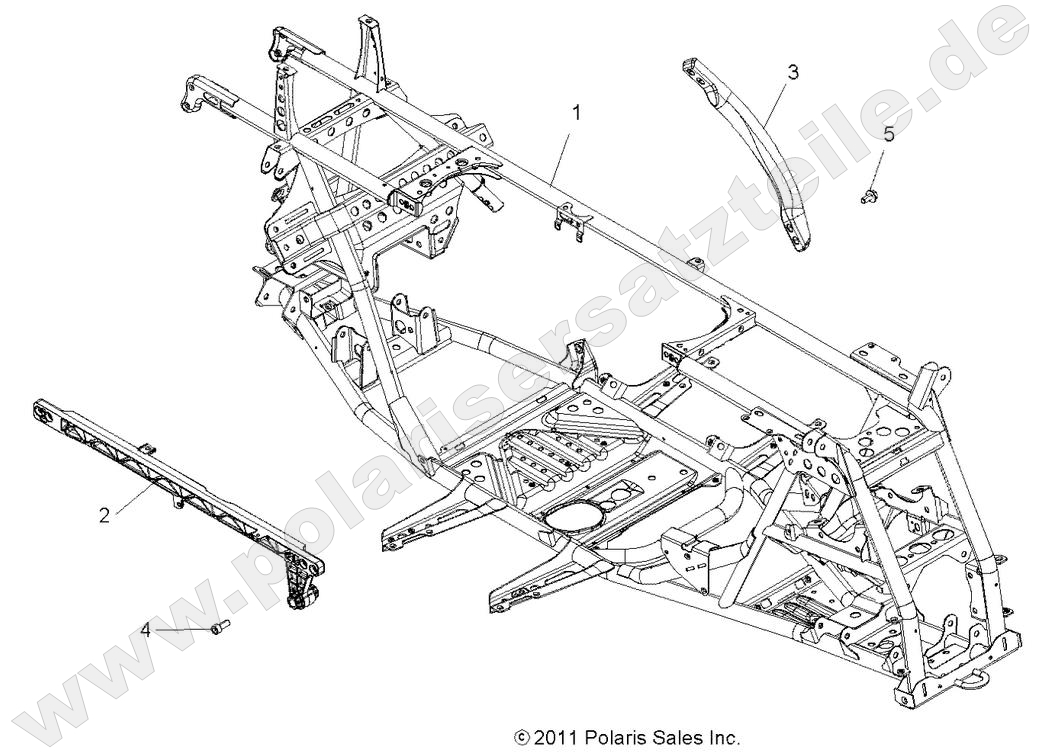 www.polarisersatzteile.de

1

3

5

2

4

© 2011 Polaris Sales Inc.