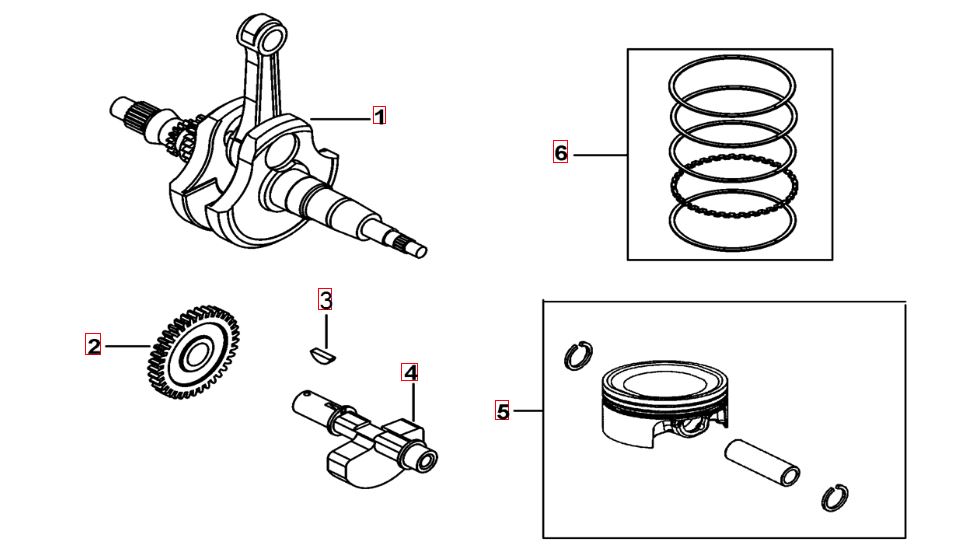 1
6
3
2
4
5