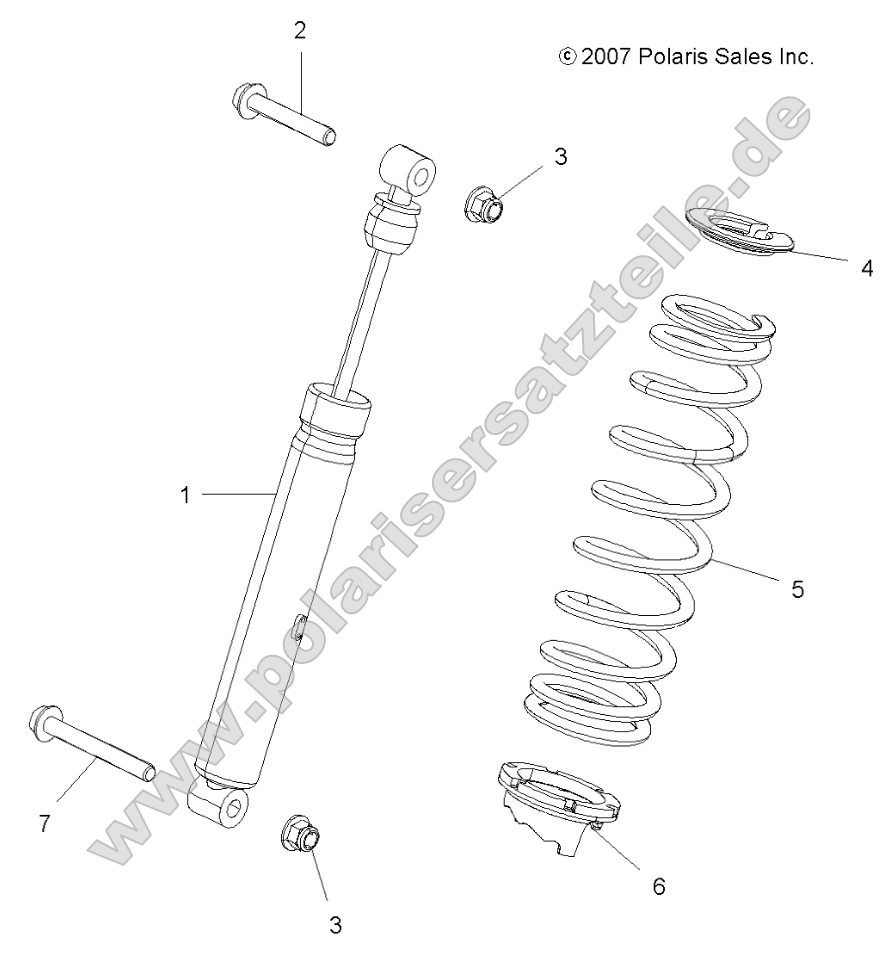 © 2007 Polaris Sales Inc.

www.polarisersatzteile.de

2
3
4
1
5
7
6
3