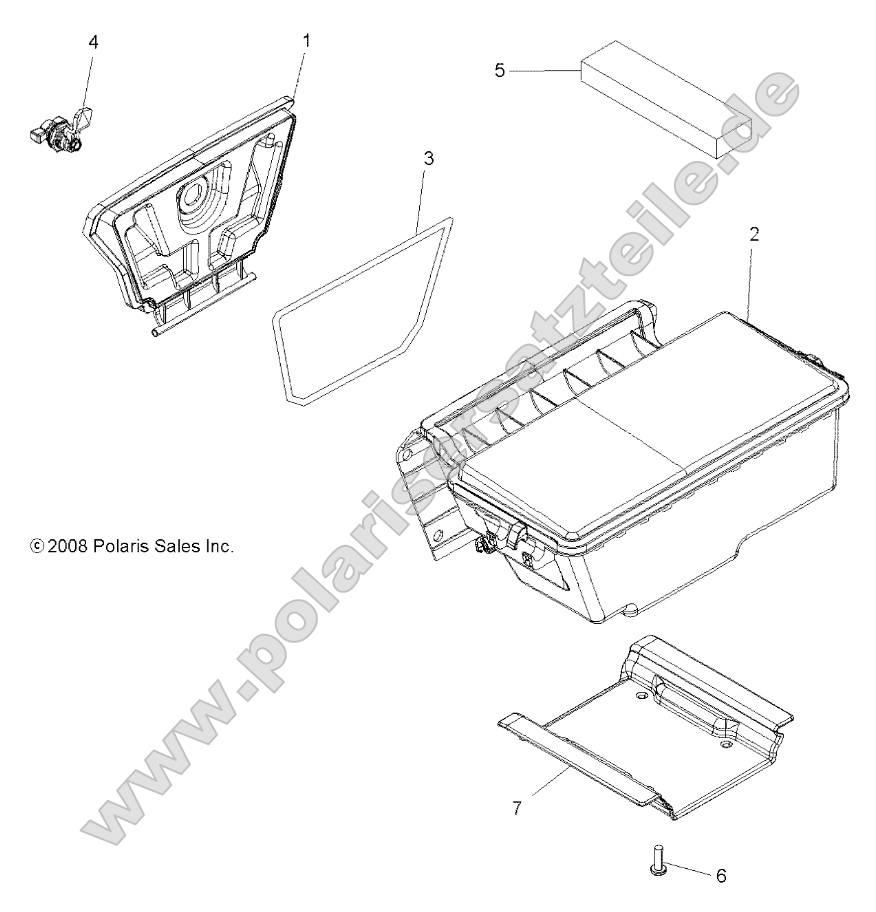 4
1
5
3
2
© 2008 Polaris Sales Inc.
www.polarisersatzteile.de
7
6