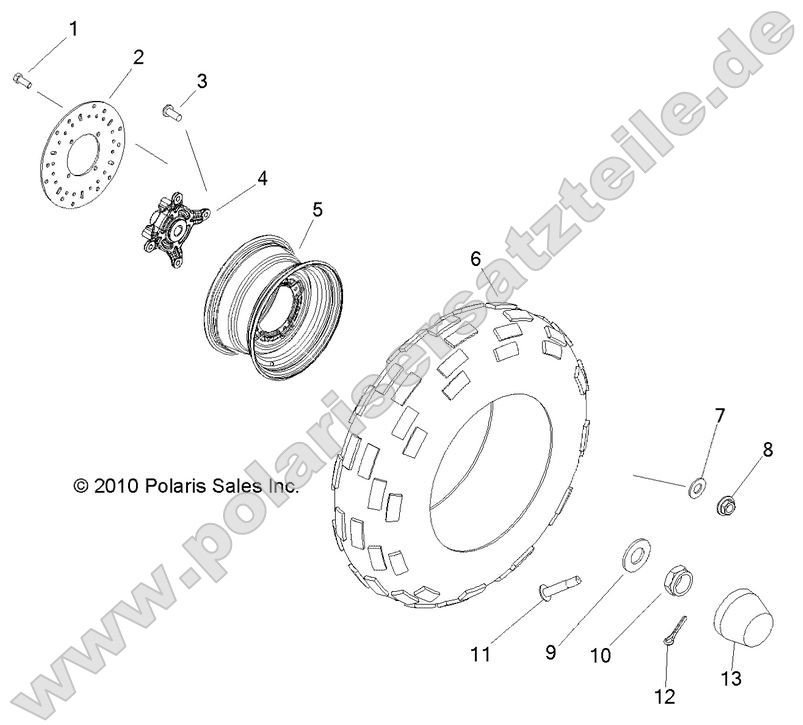 1
2
3
4
5
6
7
8
© 2010 Polaris Sales Inc.
11
9
10
12
13
www.polarisersatzteile.de