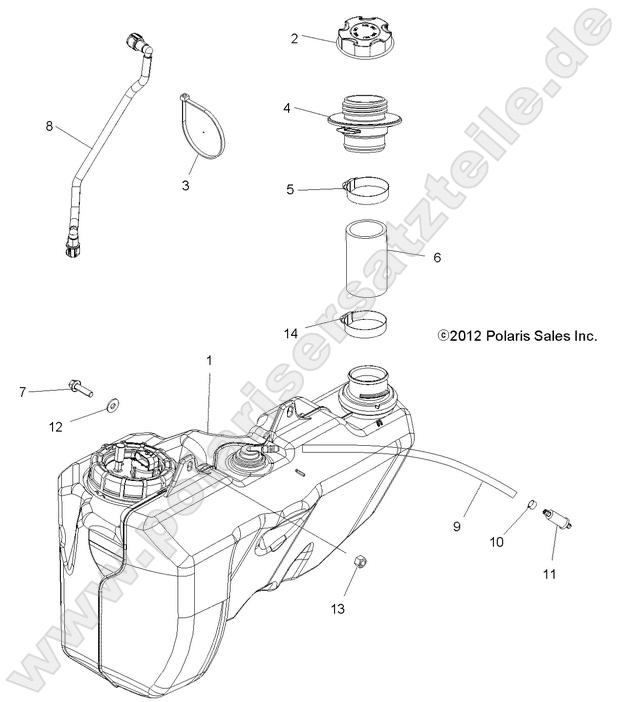 2

8

4

3

5

6

14

©2012 Polaris Sales Inc.

1

7

12

9

10

11

13

www.polarisersatzteile.de