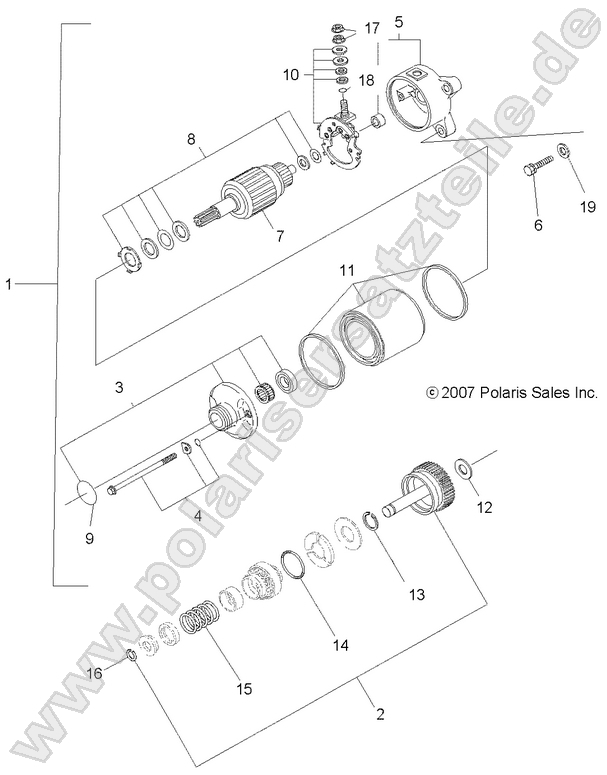 17
5
10
18
8
19
6
7
1
11
3
© 2007 Polaris Sales Inc.
12
4
9
13
14
16
15
2
www.polarisersatzteile.de