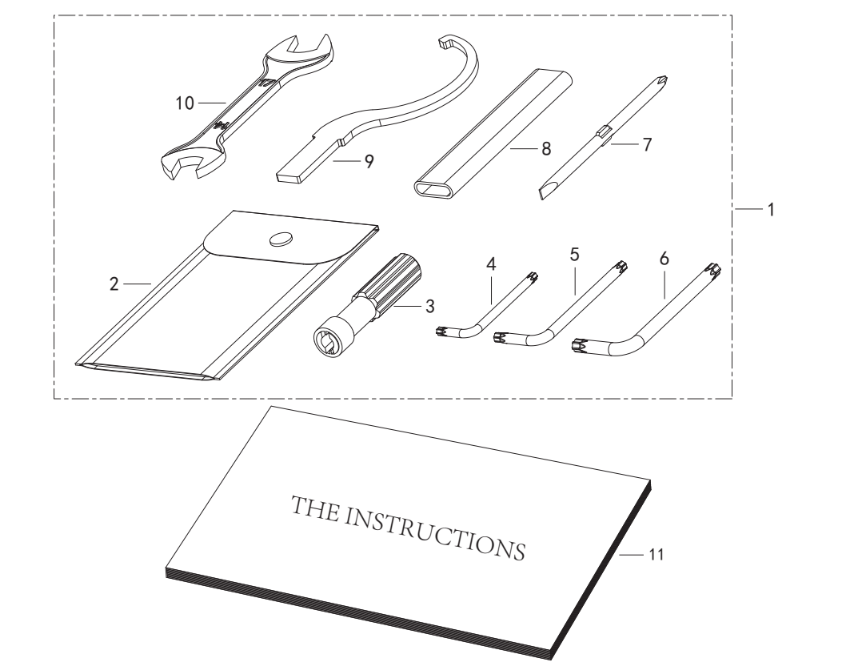 10
9
8
7
1
2
3
4
5
6
THE INSTRUCTIONS
11