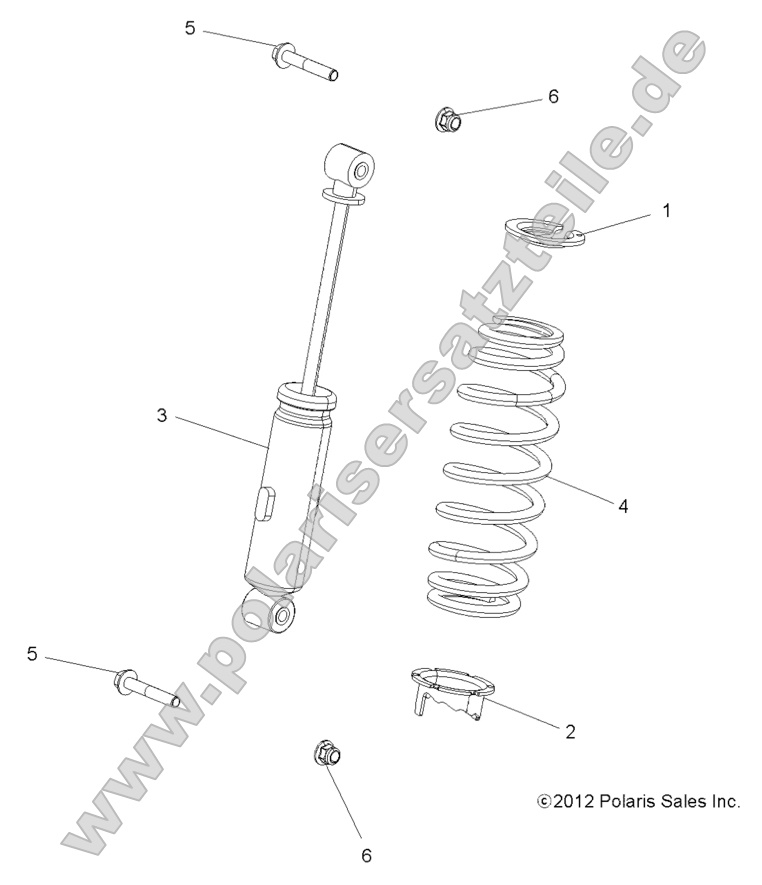 5
6
1
3
4
5
2
6
©2012 Polaris Sales Inc.
www.polarisersatzteile.de