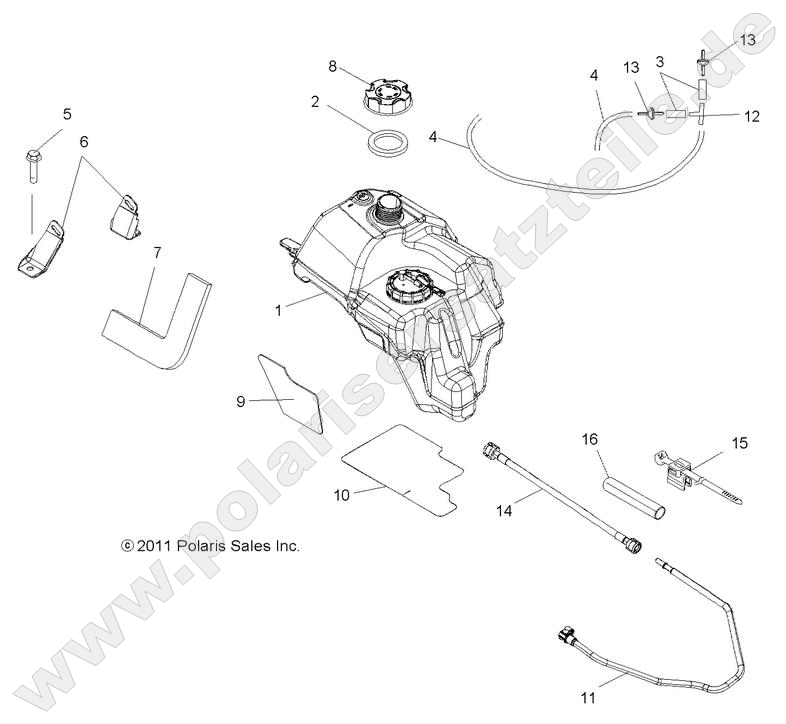 8
2
5
6
7
1
9
10
4
4
13
3
13
12
16
15
14
11
© 2011 Polaris Sales Inc.
www.polarisersatzteile.de