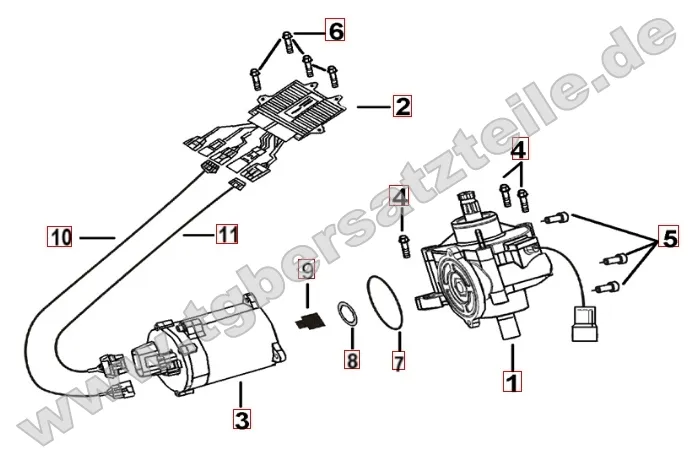 6
2
4
4
5
10
11
9
8
7
1
3
www.tgbersatzteile.de