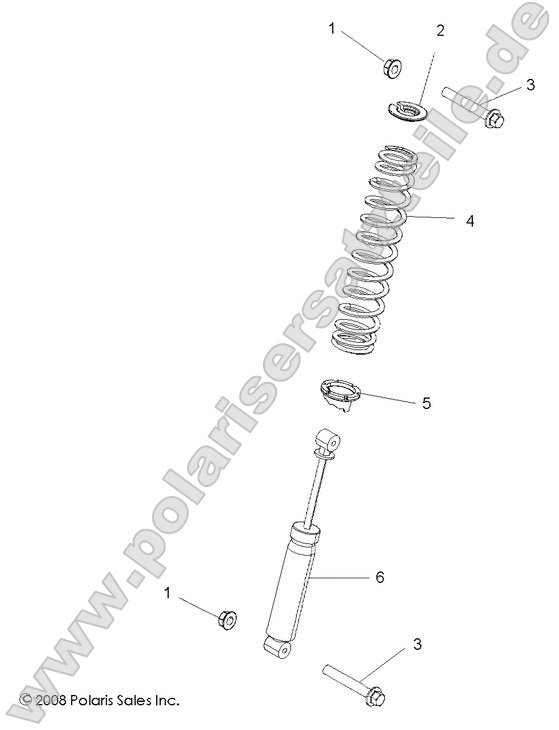 1
2
3
4
5
6
1
3
www.polarisersatzteile.de
© 2008 Polaris Sales Inc.