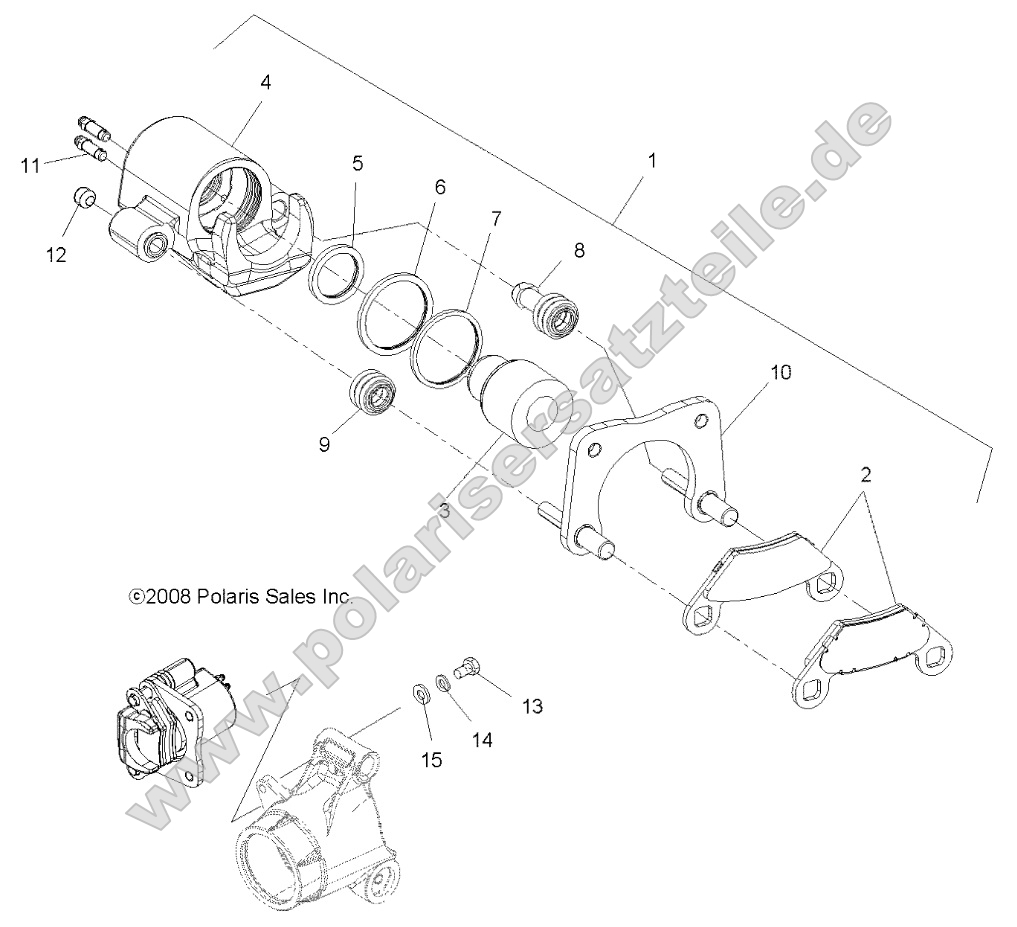 4
11
12
5
6
7
1
8
9
3
10
2
©2008 Polaris Sales Inc.
13
14
15
www.polarisersatzteile.de