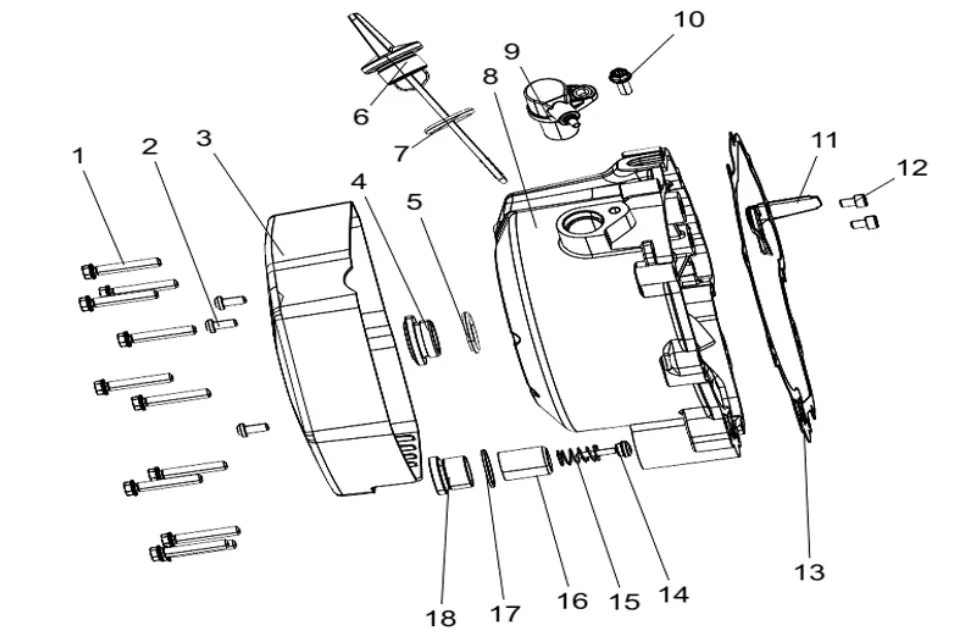 10
9
8
6
7
1
2
3
4
5
11
12
13
14
15
16
17
18