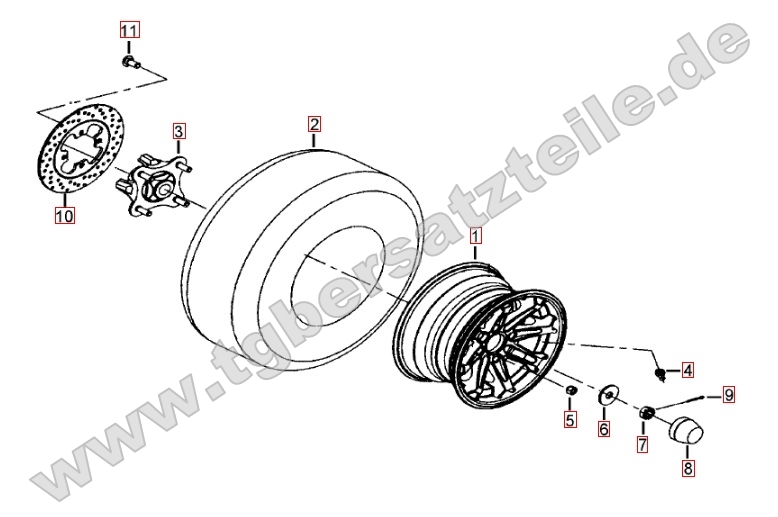 11
3
2
10
1
4
9
5
6
7
8
www.tgbersatzteile.de