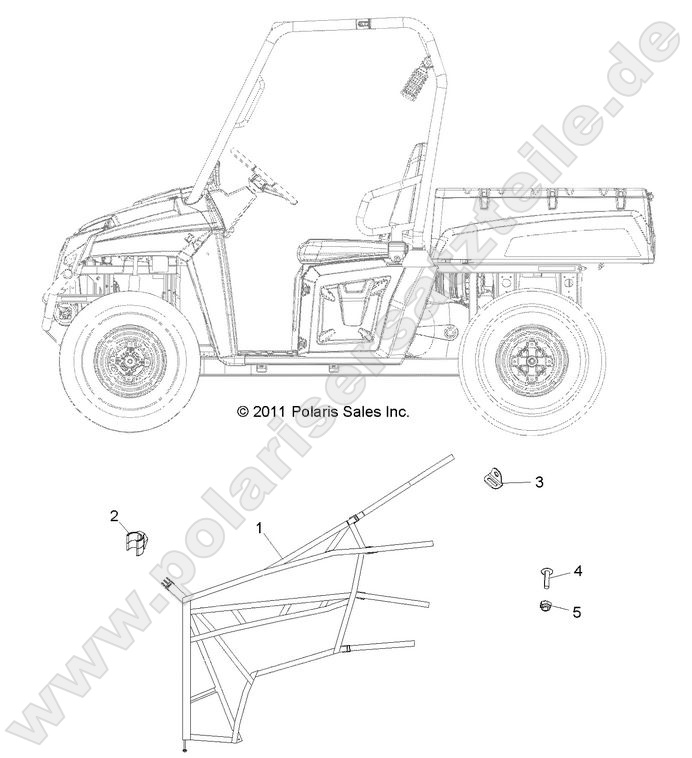 www.polarisersatzteile.de

© 2011 Polaris Sales Inc.

3

2

1

4

5