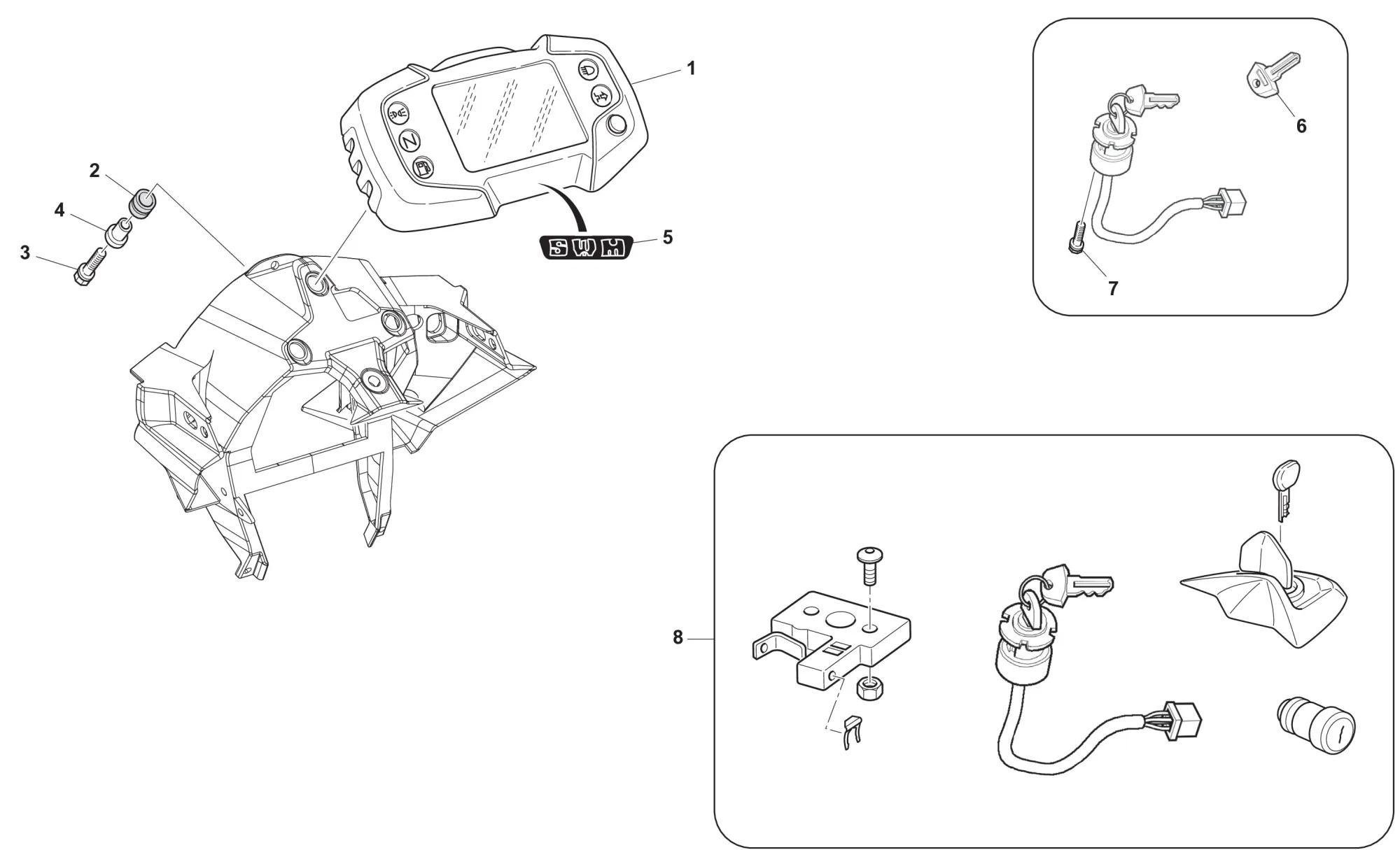 1
2
4
3
N
SWM
5
6
7
8