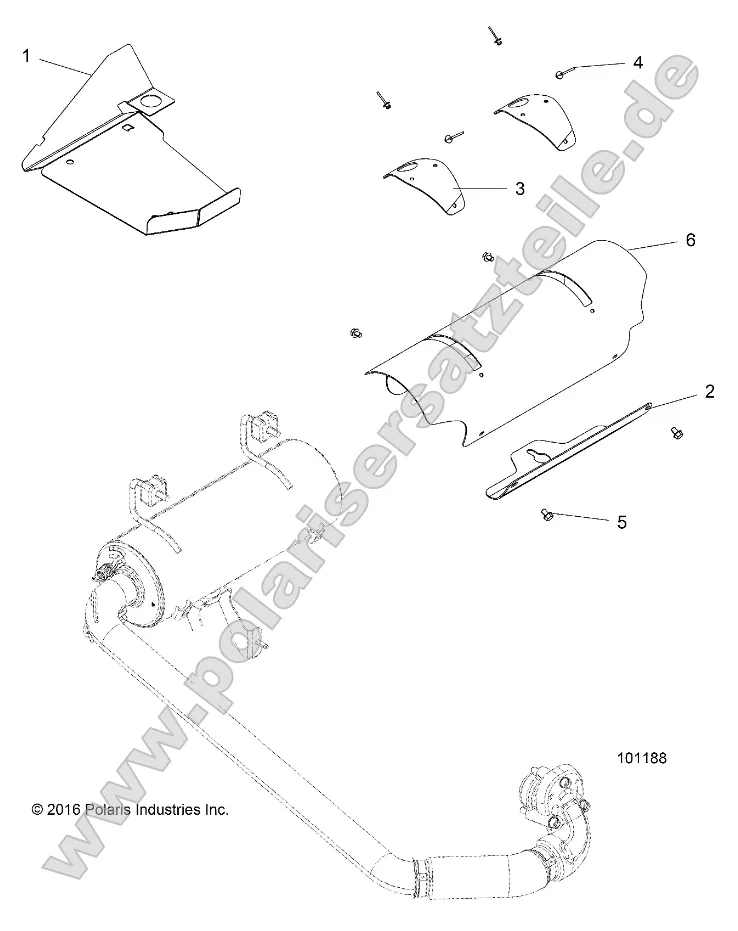 1

4

3

6

2

5

101188

© 2016 Polaris Industries Inc.

www.polarisersatzteile.de