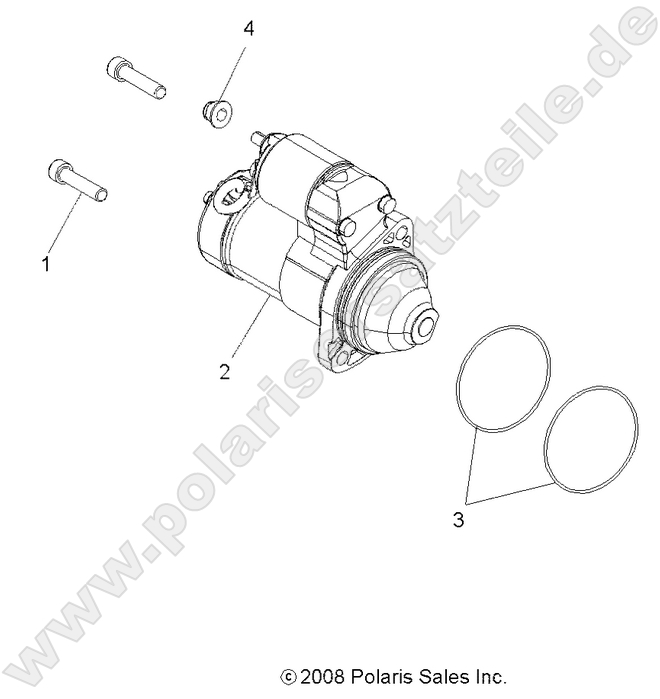 4

1

2

3

www.polaris-ersatzteile.de

© 2008 Polaris Sales Inc.