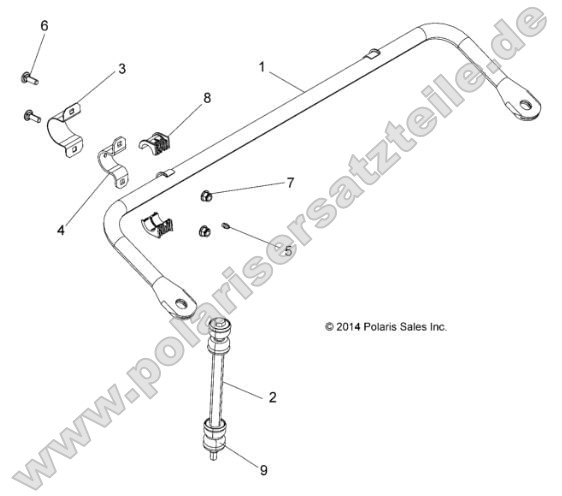 6
3
1
8
7
4
5
© 2014 Polaris Sales Inc.
2
9
www.polarisersatzteile.de