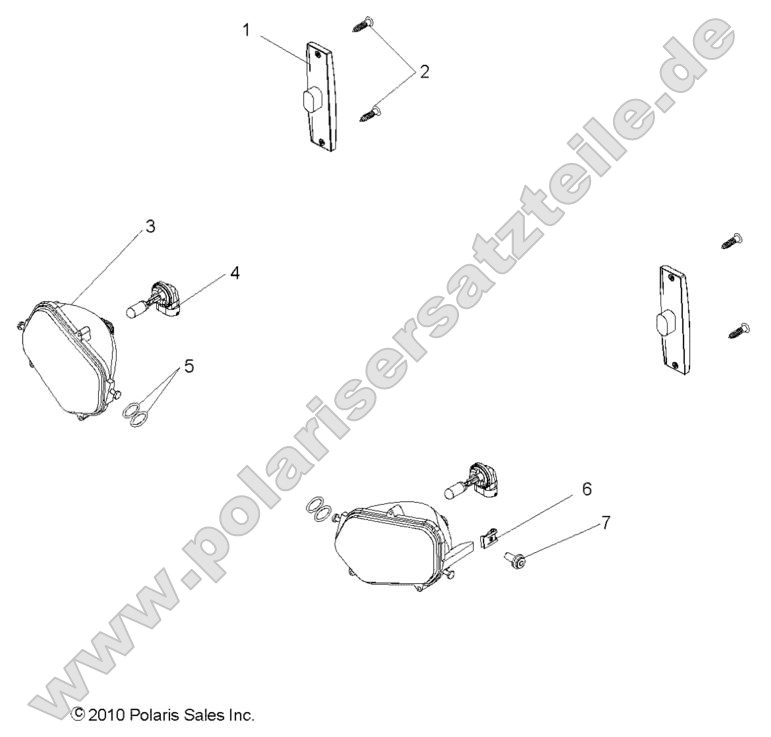 1
2
3
4
5
6
7
www.polarisersatzteile.de
© 2010 Polaris Sales Inc.