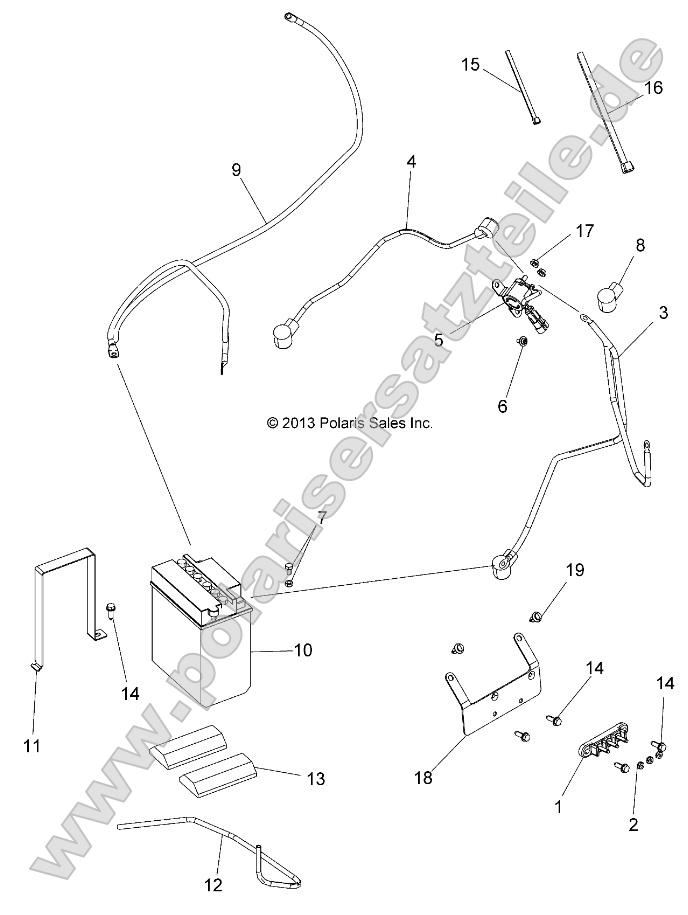 15
16
9
4
17
8
3
5
6
© 2013 Polaris Sales Inc.
7
19
10
14
14
14
11
13
18
1
2
12
www.polarisersatzteile.de