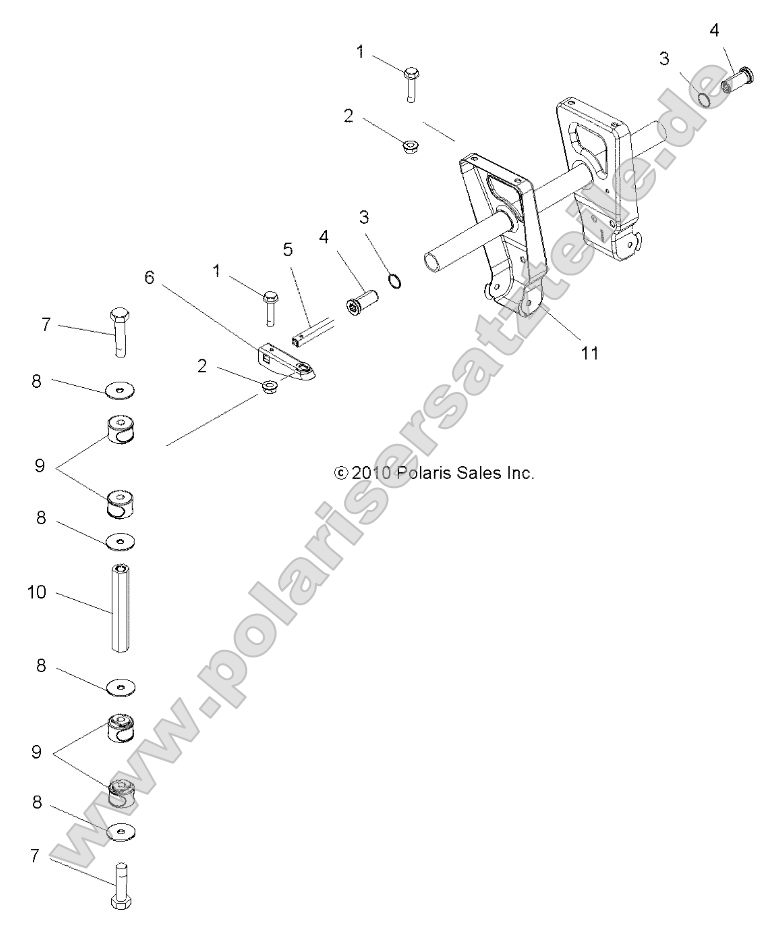 1
4
3
2
3
5
4
1
6
7
2
11
8
9
© 2010 Polaris Sales Inc.
8
10
8
9
8
7
www.polarisersatzteile.de