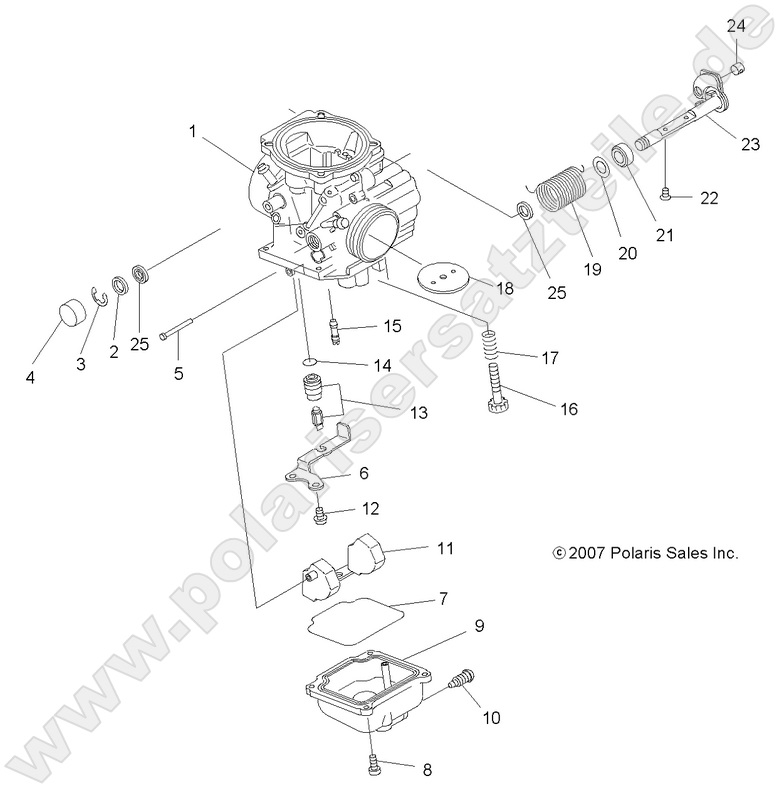 24
1
23
22
21
20
19
25
18
4
3
2
25
5
15
14
17
13
16
6
12
11
© 2007 Polaris Sales Inc.
7
9
10
8
www.polarisersatzteile.de