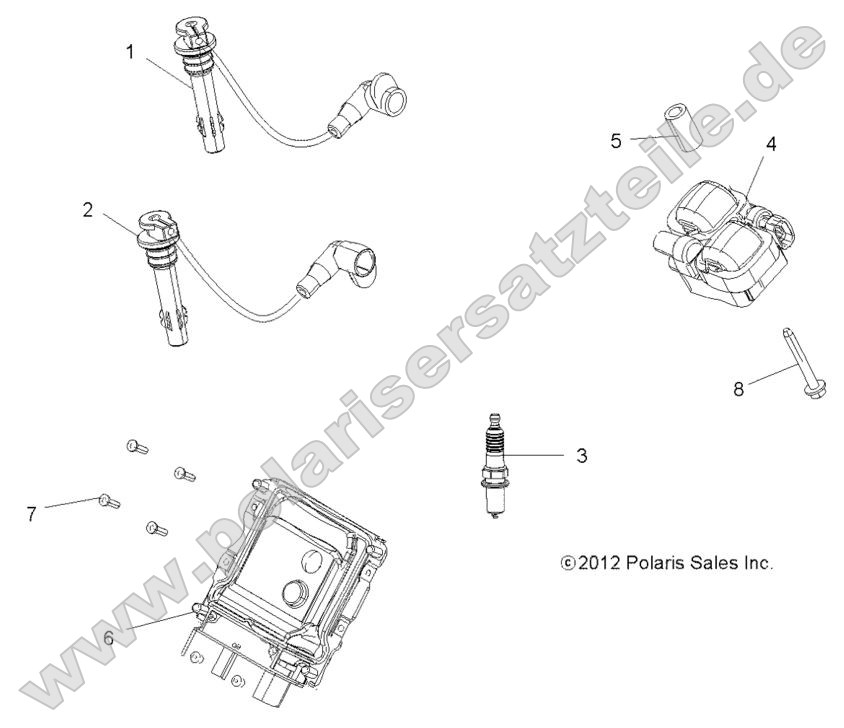 1
2
5
4
8
3
7
6
©2012 Polaris Sales Inc.
www.polarisersatzteile.de