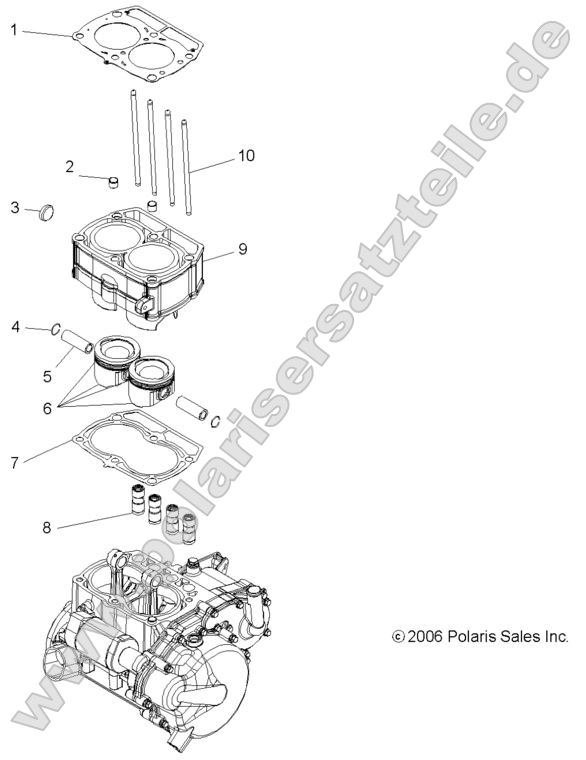 1
2
10
3
9
4
5
6
7
8
© 2006 Polaris Sales Inc.
www.polarisersatzteile.de