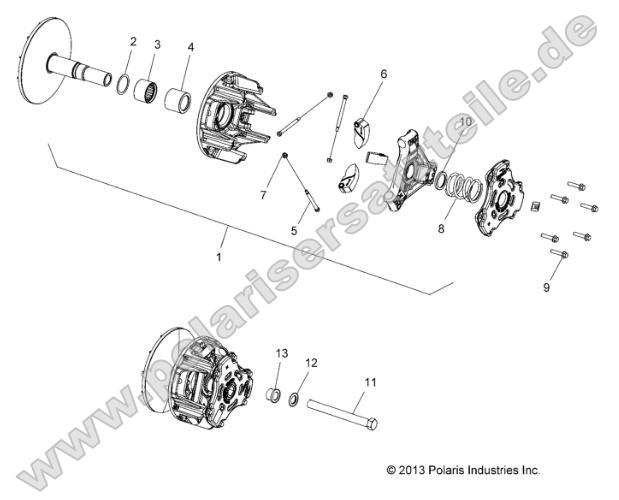 2 3 4 6 10 7 5 8 1 9 13 12 11

www.polarisersatzteile.de

© 2013 Polaris Industries Inc.