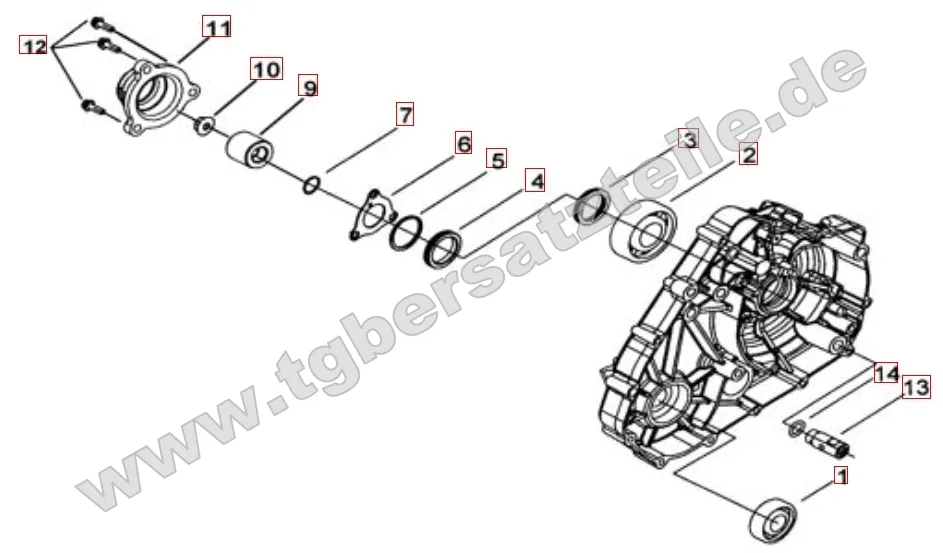 12
11
10
9
7
6
5
4
3
2
14
13
1
www.tgbersatzteile.de