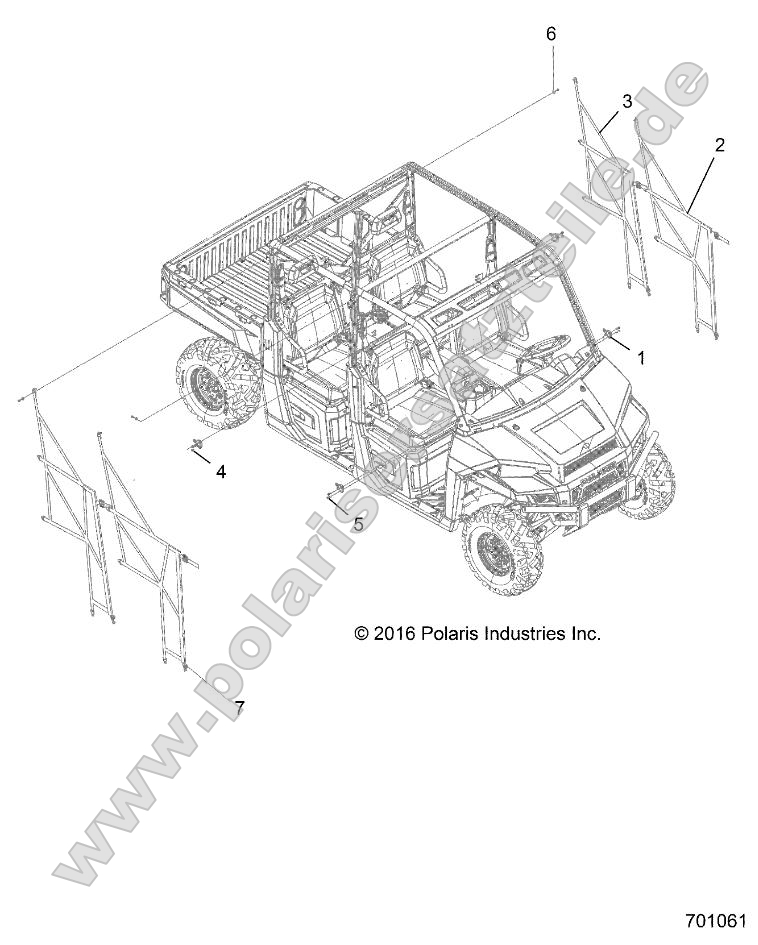 6
3
2
1
4
5
7
© 2016 Polaris Industries Inc.
www.polaris-ersatzteile.de
701061