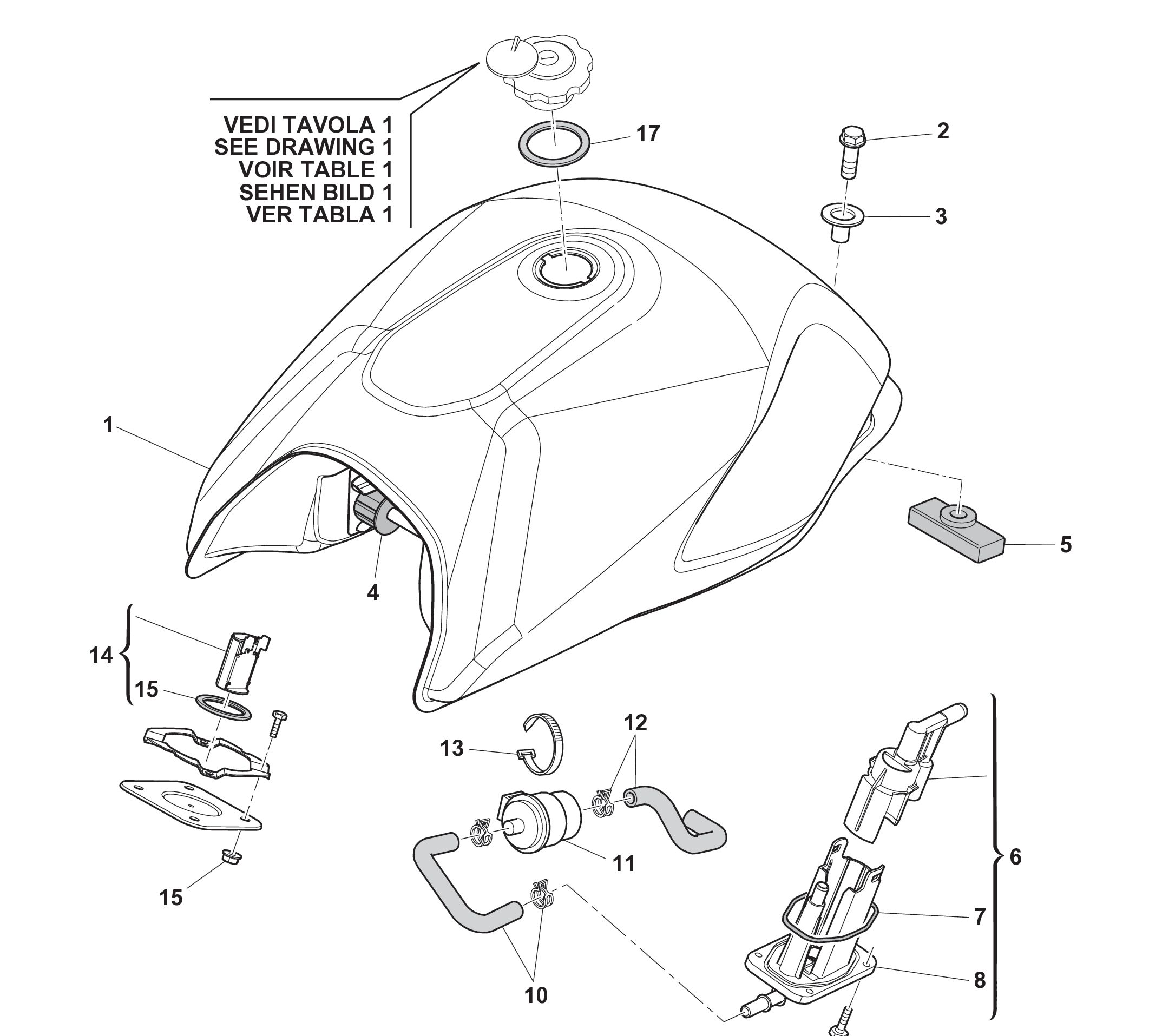 VEDI TAVOLA 1
SEE DRAWING 1
VOIR TABLE 1
SEHEN BILD 1
VER TABLA 1

17

2

3

1

4

5

14

15

15

13

12

11

10

6

7

8