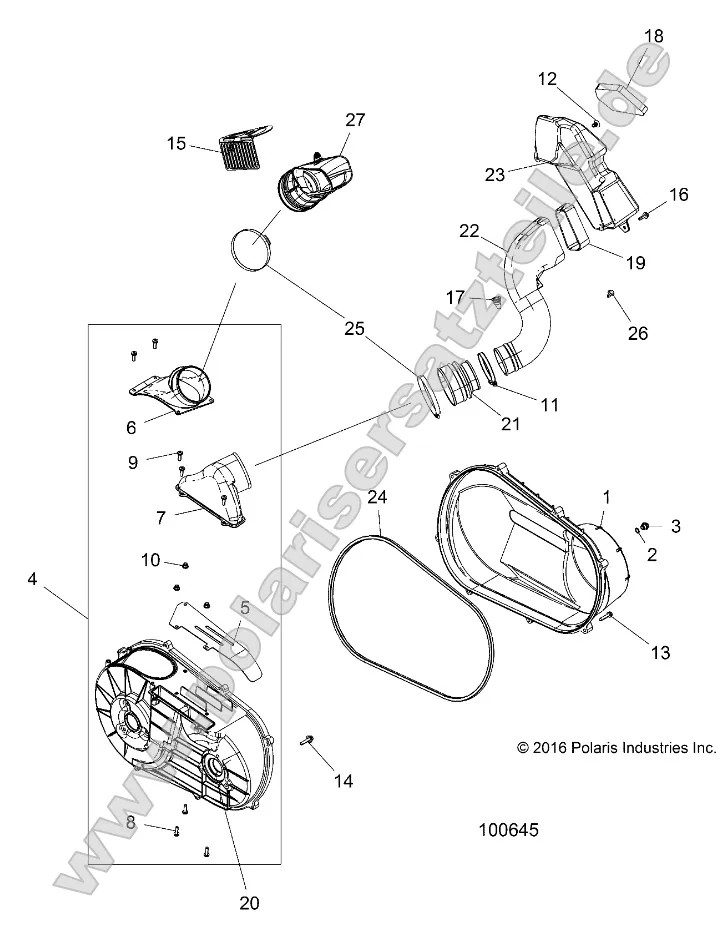 18
12
27
15
23
16
22
19
17
26
25
11
21
6
9
7
24
1
3
2
10
4
5
13
© 2016 Polaris Industries Inc.
14
8
100645
20
www.polarisersatzteile.de