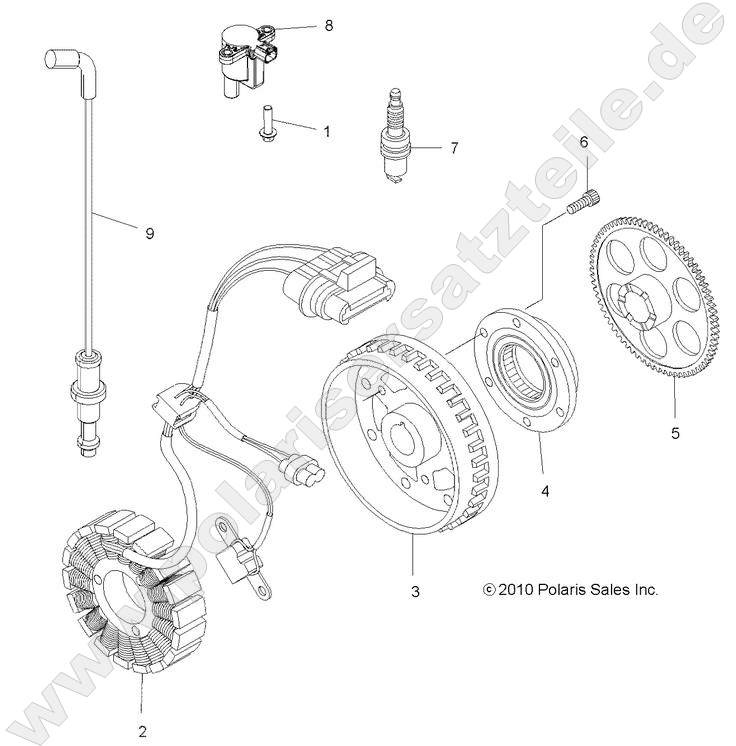 8
1
7
6
9
5
4
3
2
© 2010 Polaris Sales Inc.
www.polarisersatzteile.de