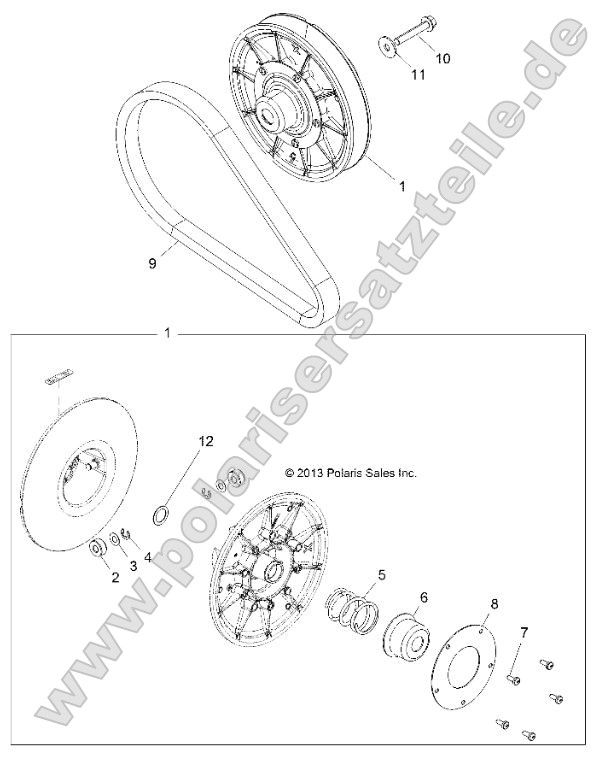 10
11
1
9
1
12
© 2013 Polaris Sales Inc.
2
3
4
5
6
8
7
www.polarisersatzteile.de