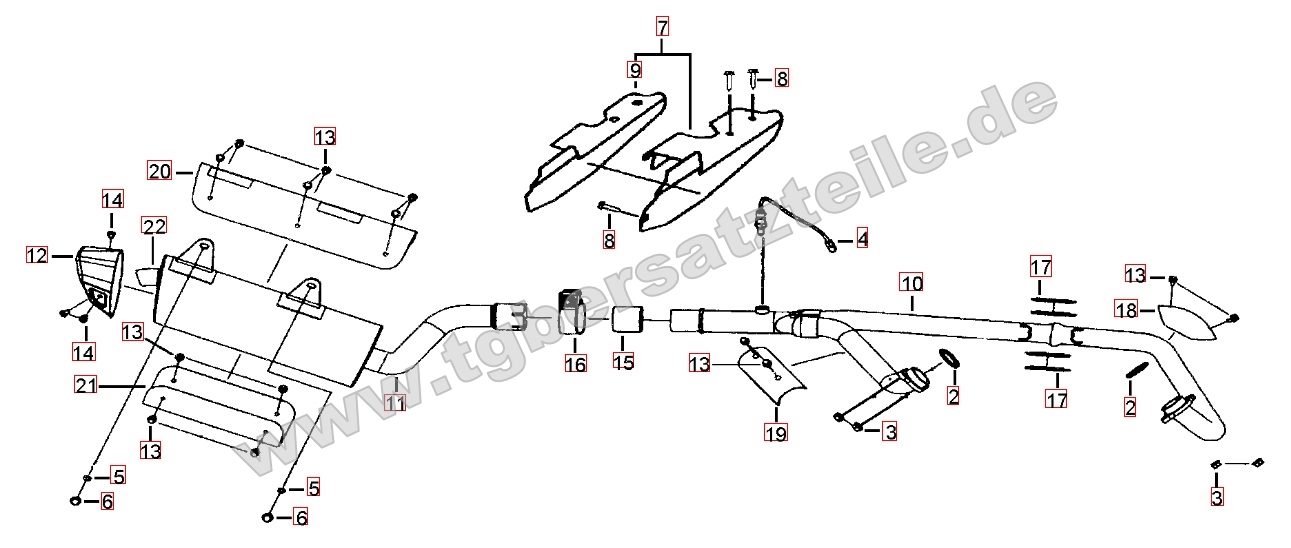 7
9
8
13
20
14
22
12
8
4
10
17
13
18
14
13
16
15
13
21
11
2
17
2
19
3
13
5
6
5
6
3
www.tgbersatzteile.de