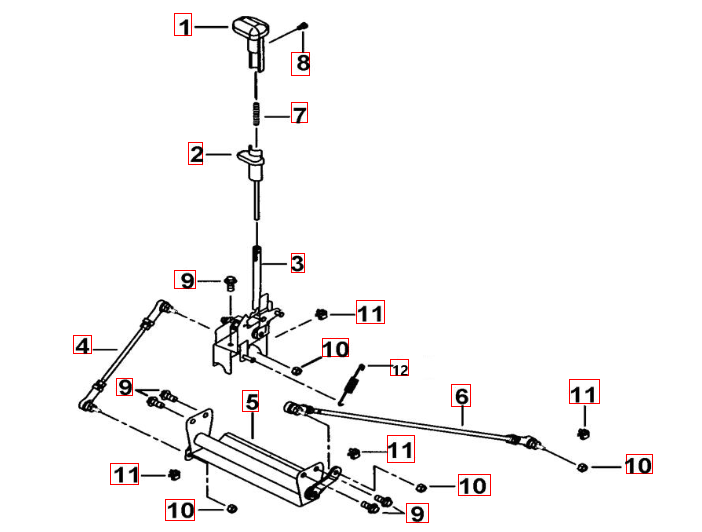 1
8
7
2
3
9
11
4
10
12
9
5
6
11
11
10
11
10
10
9