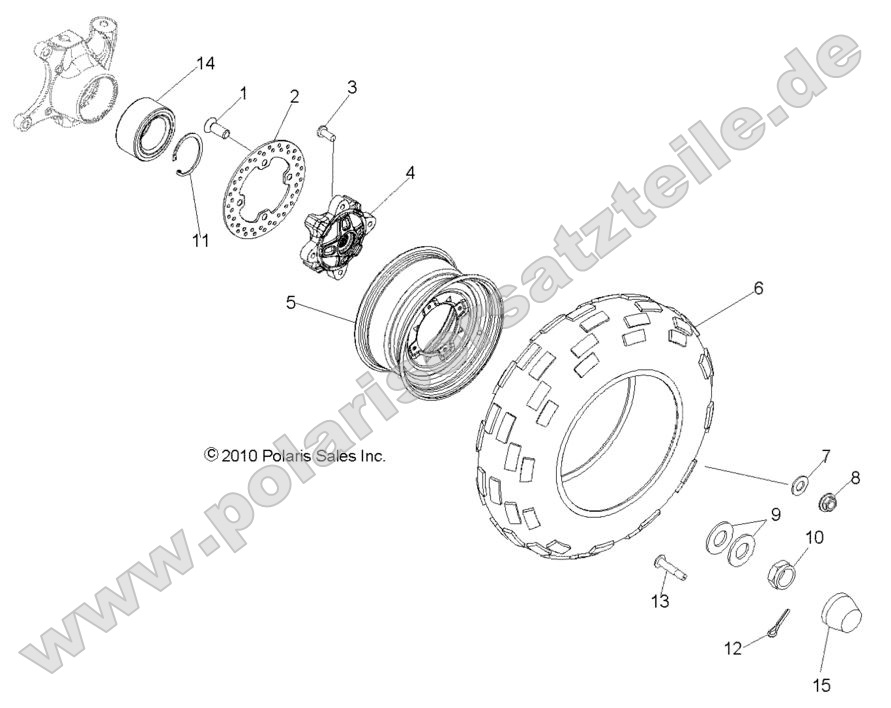 14
1
2
3
4
11
5
6
© 2010 Polaris Sales Inc.
7
8
9
10
13
12
15
www.polaris-ersatzteile.de