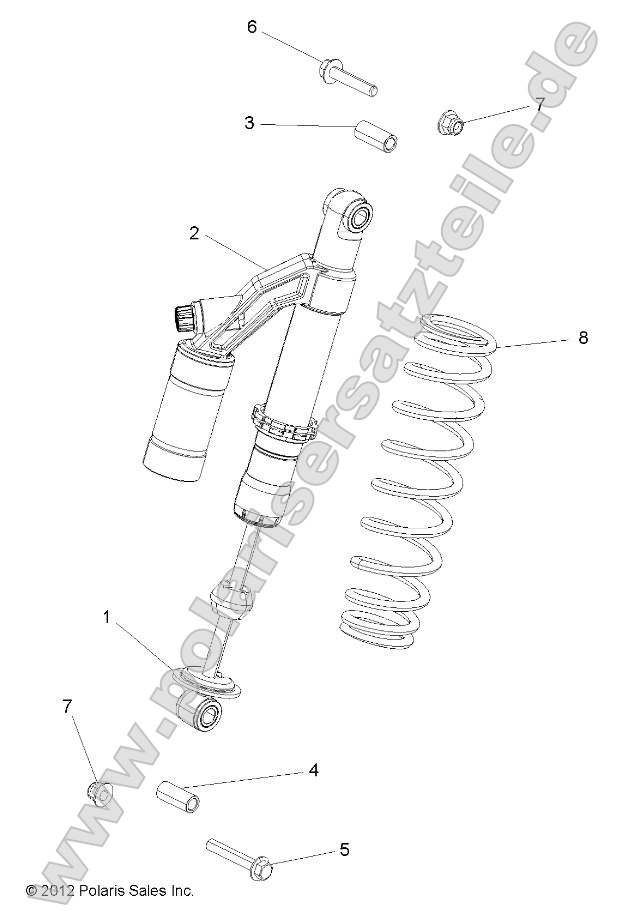 6
3
7
2
8
1
7
4
5
www.polarisersatzteile.de
© 2012 Polaris Sales Inc.