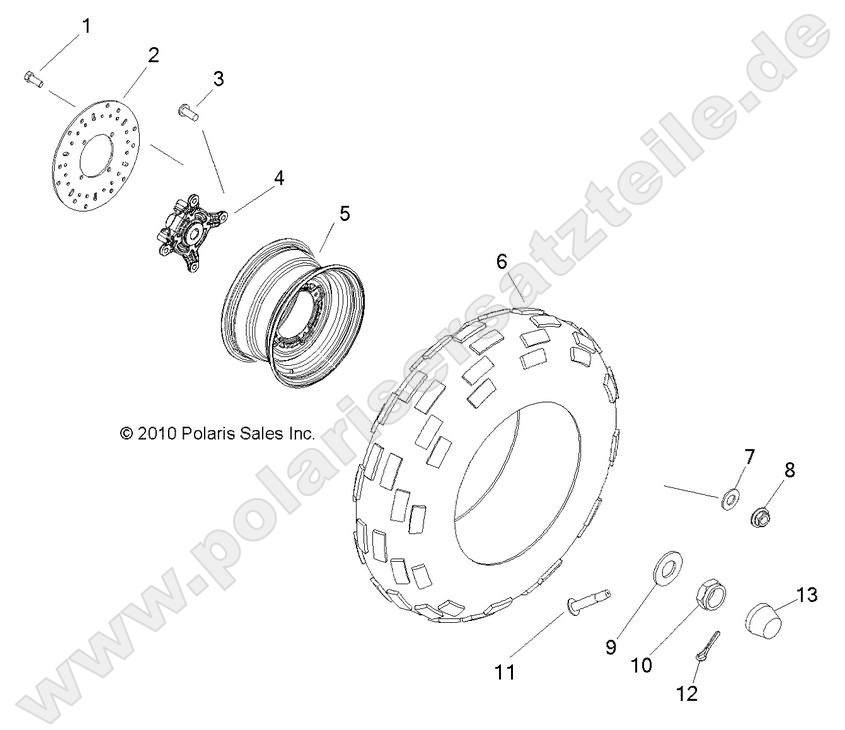 1
2
3
4
5
6
© 2010 Polaris Sales Inc.
7
8
9
10
11
12
13
www.polarisersatzteile.de