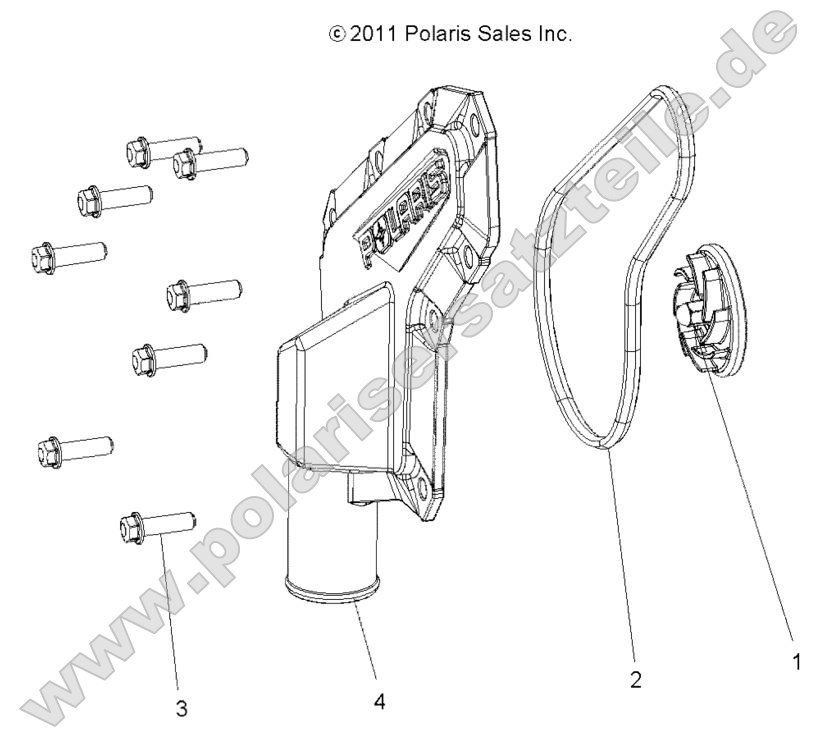 © 2011 Polaris Sales Inc.

www.polarisersatzteile.de

POLARIS

3

4

2

1