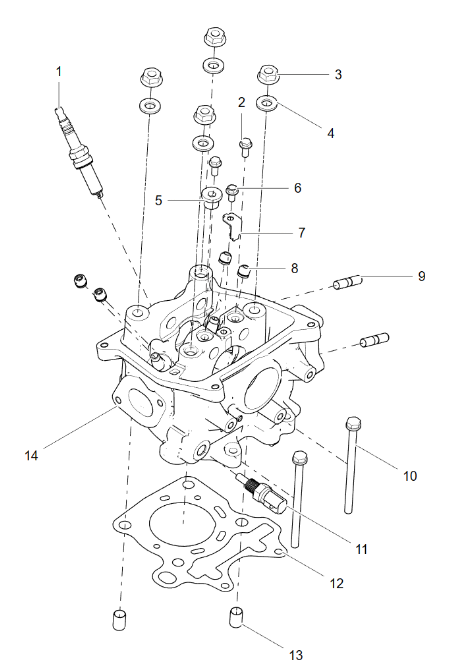 1
3
2
4
6
5
7
8
9
14
10
11
12
13