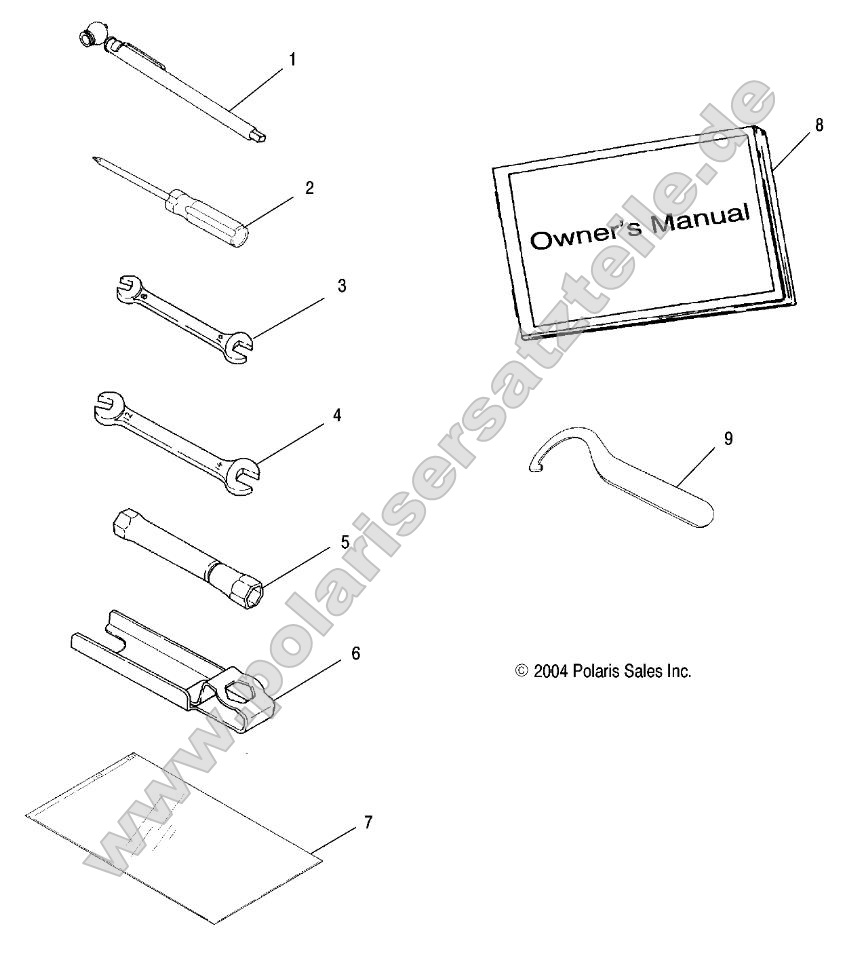 1
2
3
4
5
6
7
8
Owner's Manual
9
© 2004 Polaris Sales Inc.
www.polarisersatzteile.de