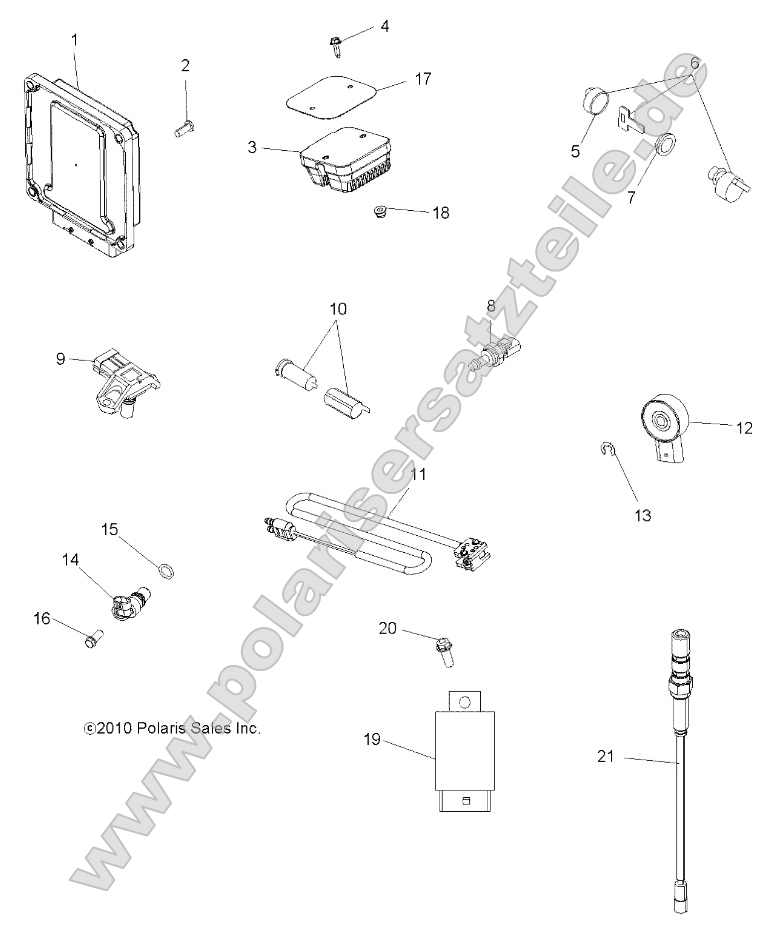 1
2
4
17
3
18
6
5
7
10
8
9
12
13
11
15
14
16
20
©2010 Polaris Sales Inc.
19
21
www.polarisersatzteile.de