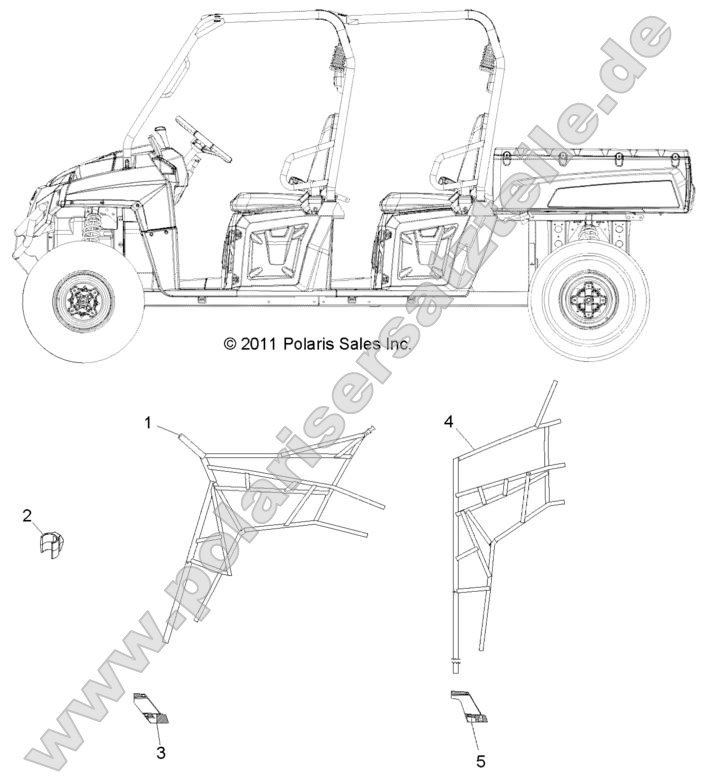 © 2011 Polaris Sales Inc.

www.polarisersatzteile.de

1

4

2

3

5